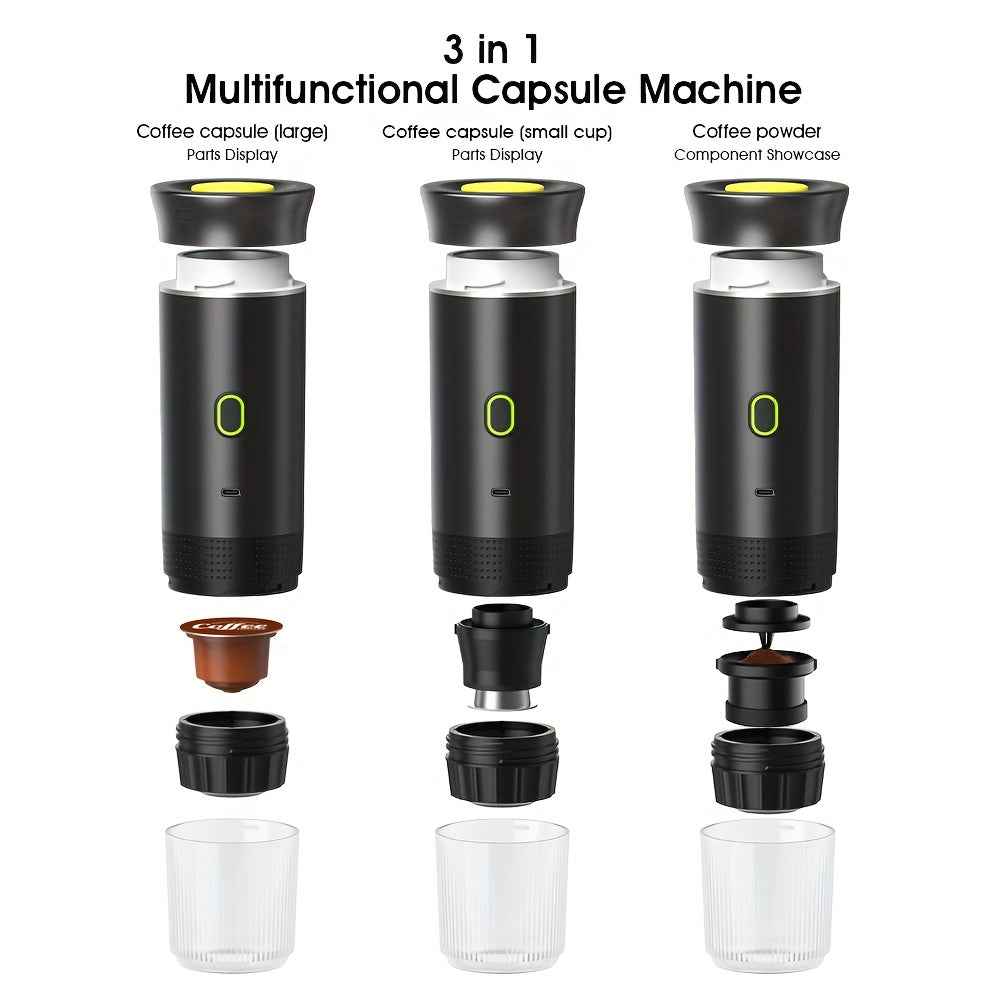 3 in 1
Multifunctional Capsule Machine

Coffee capsule (large)
Parts Display

Coffee capsule (small cup)
Parts Display

Coffee powder
Component Showcase

Coffee