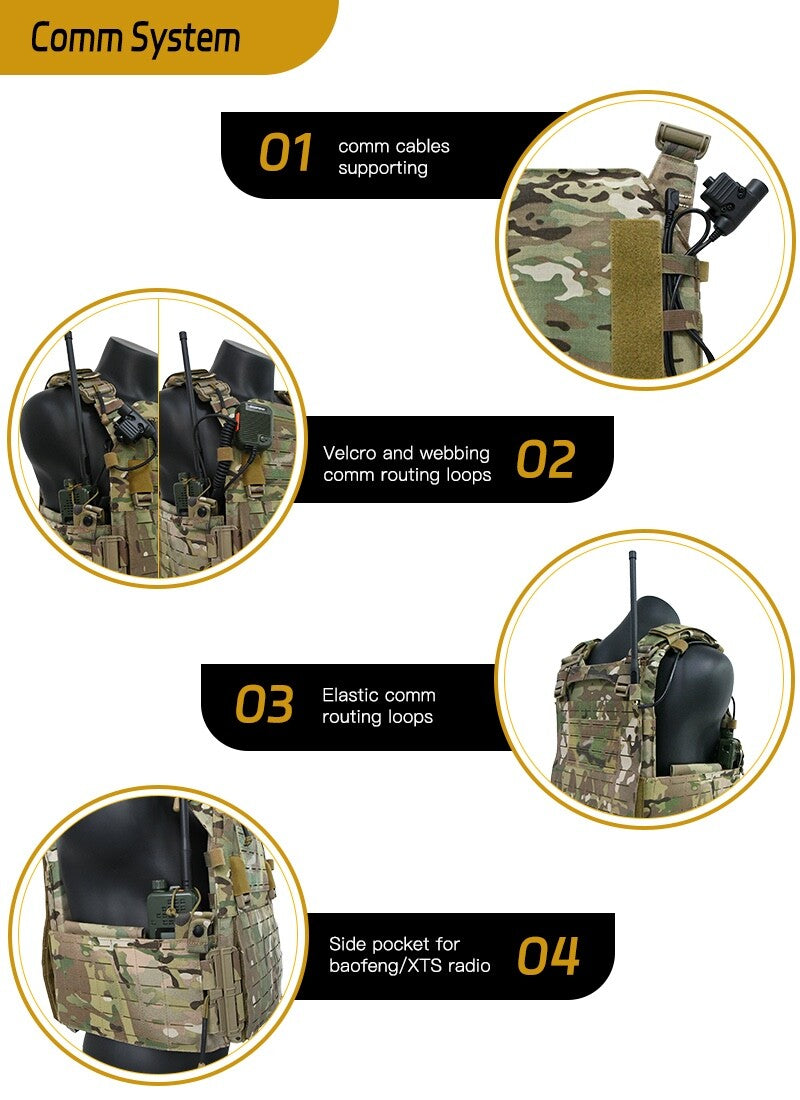 Comm System

01 comm cables supporting

Velcro and webbing comm routing loops 02

03 Elastic comm routing loops

Side pocket for baofeng/XTS radio 04